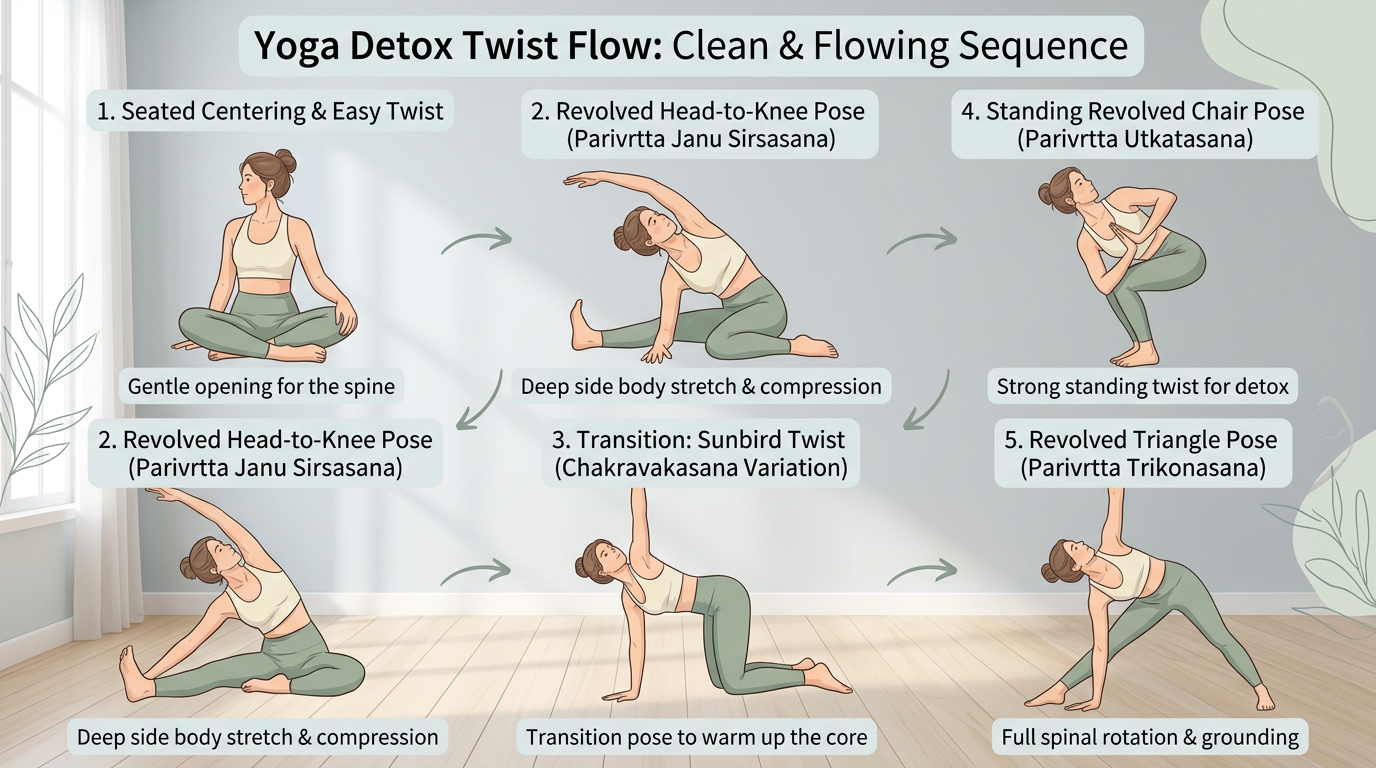 Yoga Detox Twist Flow: Clean & Flowing Sequence

1. Seated Centering & Easy Twist

Gentle opening for the spine

2. Revolved Head-to-Knee Pose (Parivrtta Janu Sirsasana)

Deep side body stretch & compression

4. Standing Revolved Chair Pose (Parivrtta Utkatasana)

Strong standing twist for detox

2. Revolved Head-to-Knee Pose (Parivrtta Janu Sirsasana)

Deep side body stretch & compression

3. Transition: Sunbird Twist (Chakravakasana Variation)

Transition pose to warm up the core

5. Revolved Triangle Pose (Parivrtta Trikonasana)

Full spinal rotation & grounding